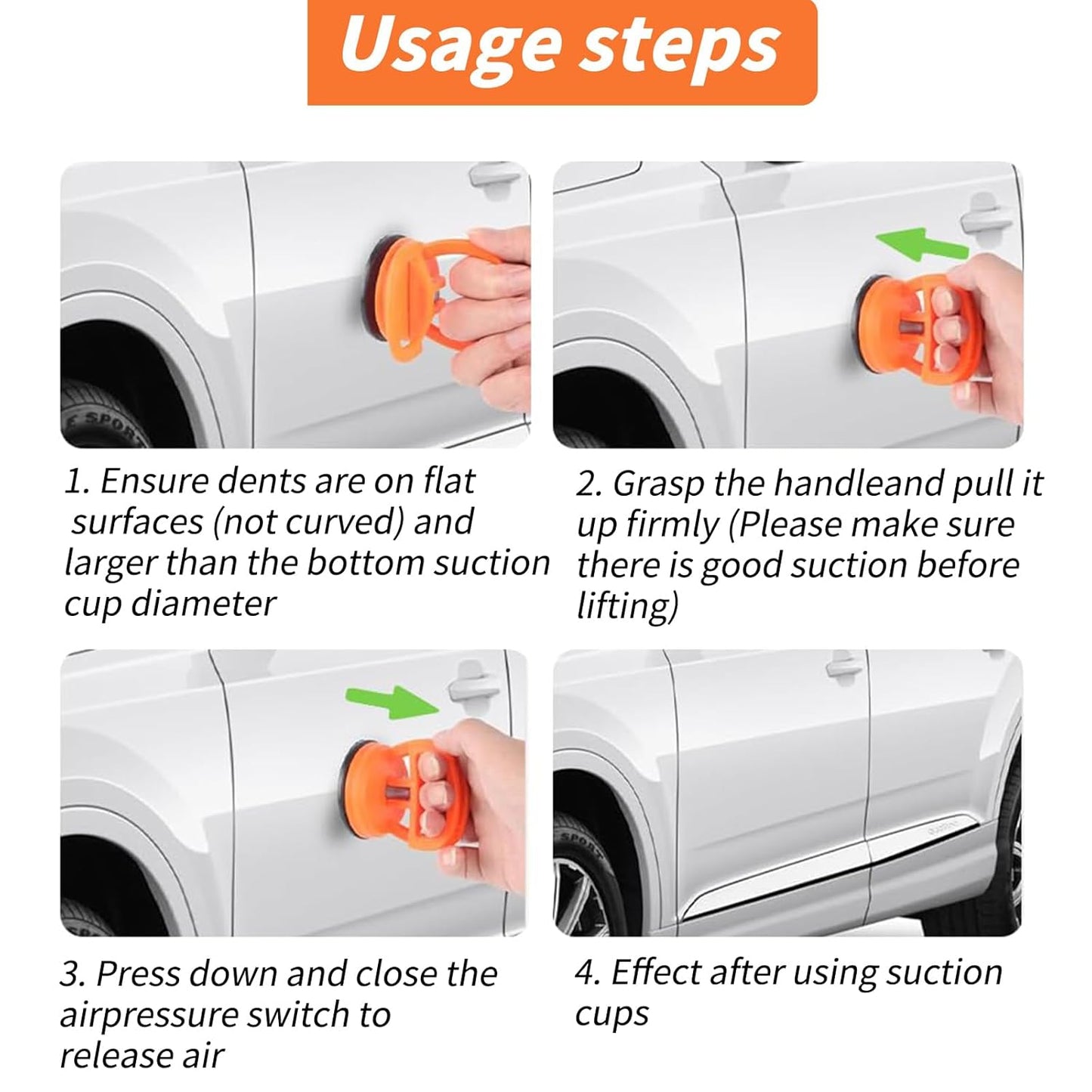 Usage steps

1. Ensure dents are on flat surfaces (not curved) and larger than the bottom suction cup diameter

2. Grasp the handleand pull it up firmly (Please make sure there is good suction before lifting)

3. Press down and close the airpressure switch to release air

4. Effect after using suction cups